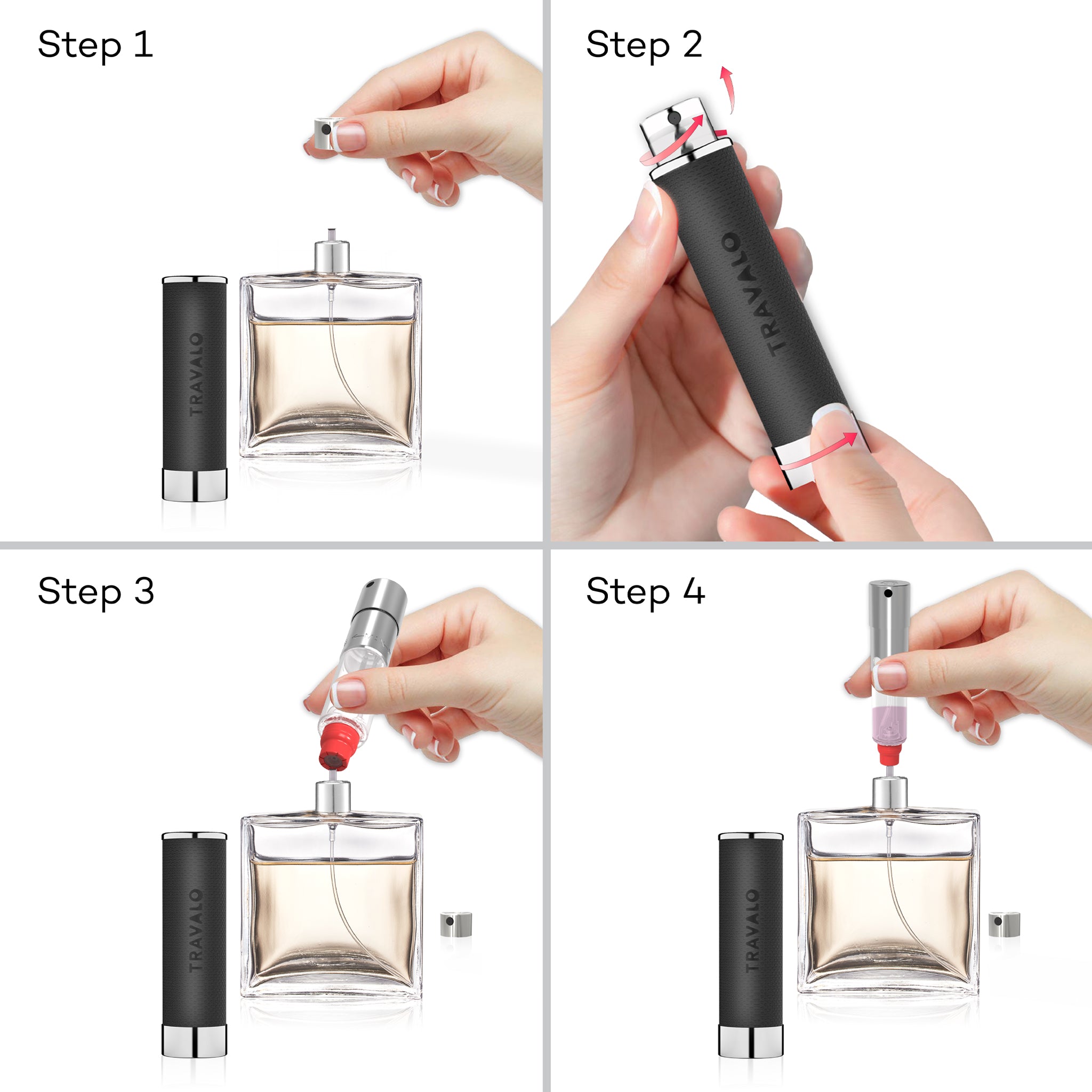 Step 1

TRAVALO

Step 2

TRAVALO

Step 3

TRAVALO

Step 4

TRAVALO